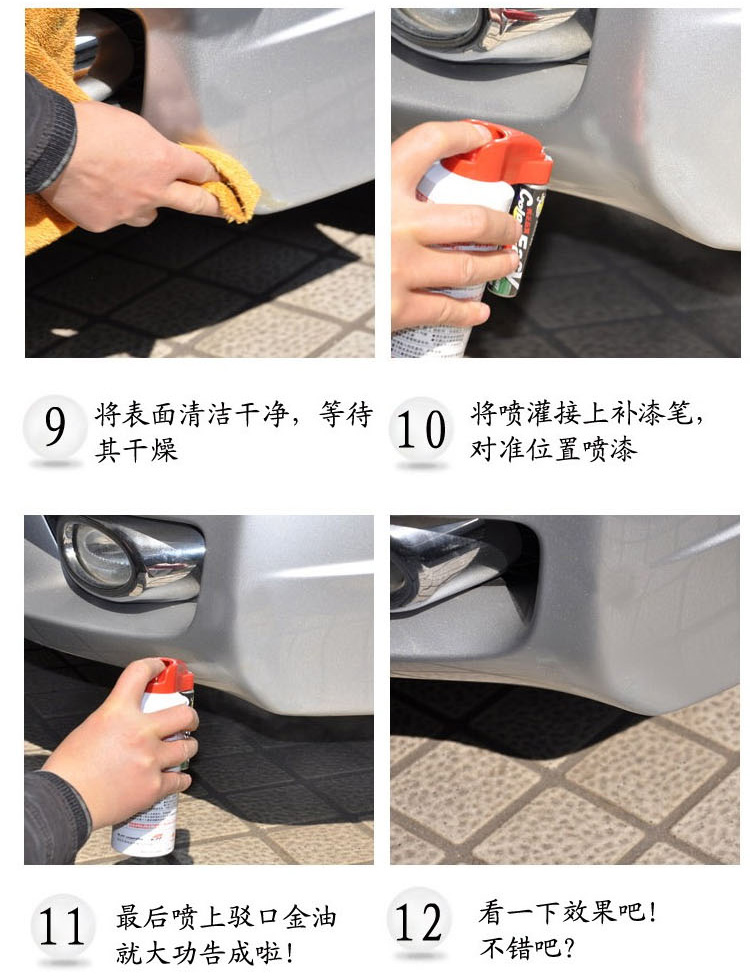 9 将表面清洁干净，等待其干燥

10 将喷灌接上补漆笔，对准位置喷漆

11 最后喷上驳口金油就大功告成啦！

12 看一下效果吧！不错吧？